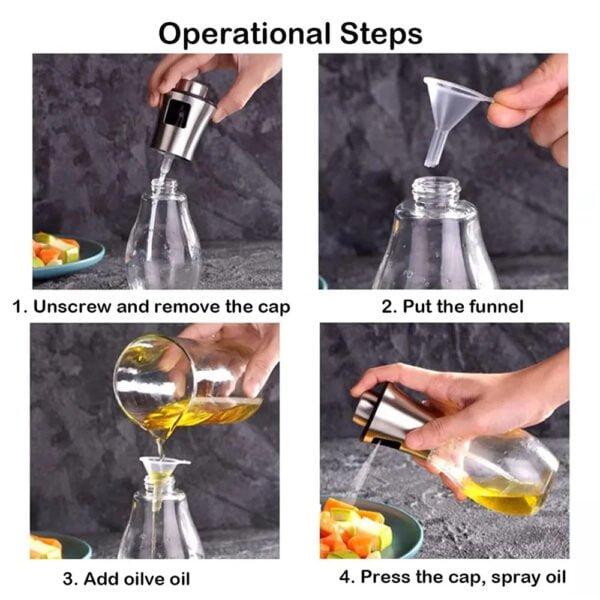 Operational Steps

1. Unscrew and remove the cap

2. Put the funnel

3. Add oilve oil

4. Press the cap, spray oil