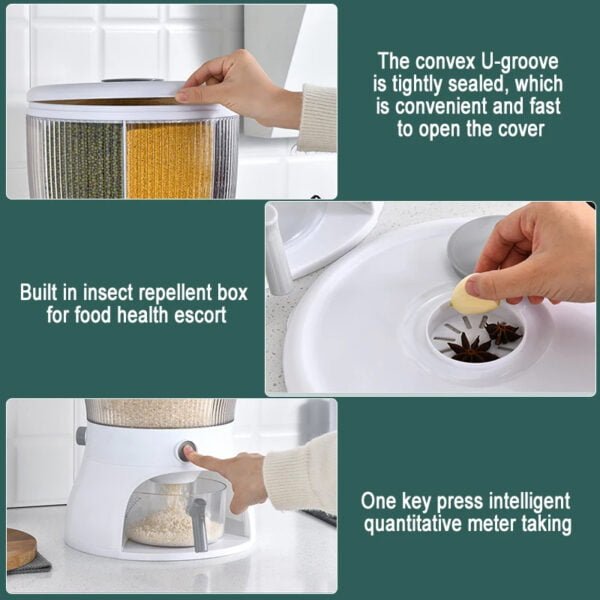 The convex U-groove is tightly sealed, which is convenient and fast to open the cover

Built in insect repellent box for food health escort

One key press intelligent quantitative meter taking