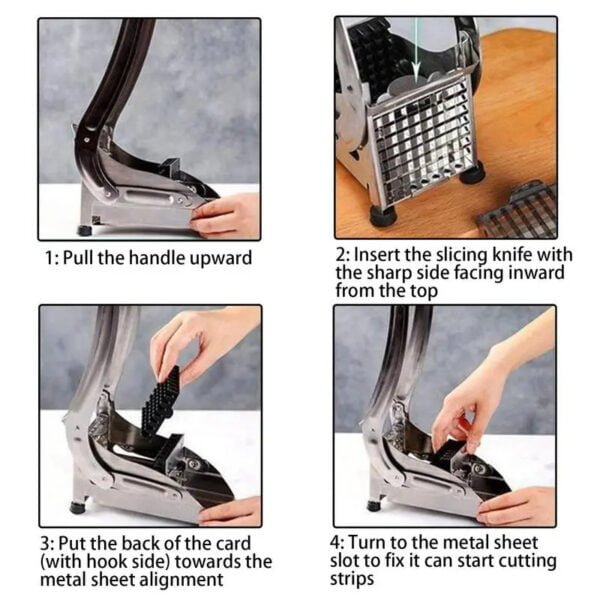 1: Pull the handle upward

2: Insert the slicing knife with the sharp side facing inward from the top

3: Put the back of the card (with hook side) towards the metal sheet alignment

4: Turn to the metal sheet slot to fix it can start cutting strips