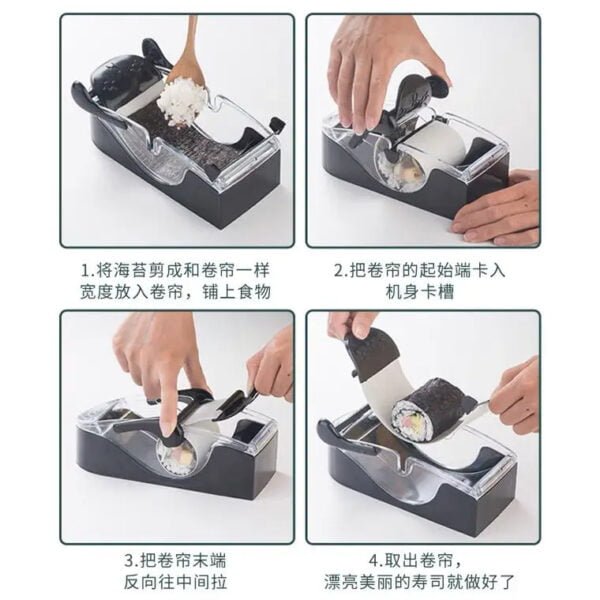 1.将海苔剪成和卷帘一样宽度放入卷帘，铺上食物

2.把卷帘的起始端卡入机身卡槽

3.把卷帘末端反向往中间拉

4.取出卷帘，漂亮美丽的寿司就做好了