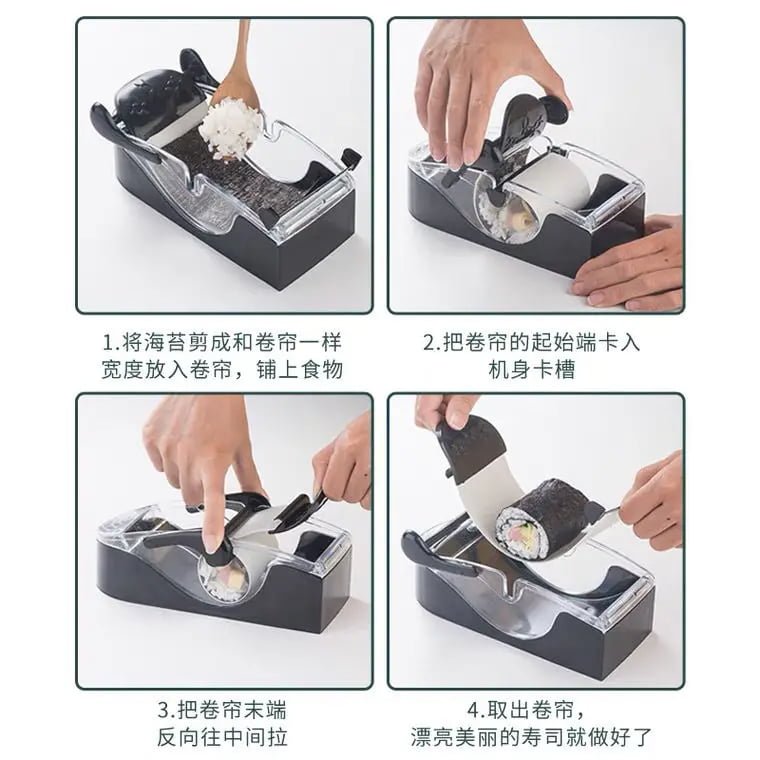 1.将海苔剪成和卷帘一样宽度放入卷帘，铺上食物

2.把卷帘的起始端卡入机身卡槽

3.把卷帘末端反向往中间拉

4.取出卷帘，漂亮美丽的寿司就做好了