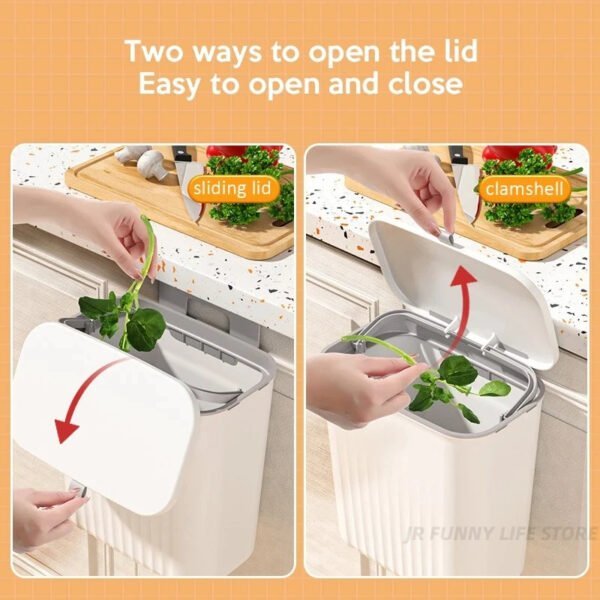 Two ways to open the lid
Easy to open and close

sliding lid

clamshell

JR FUNNY LIFE STORE